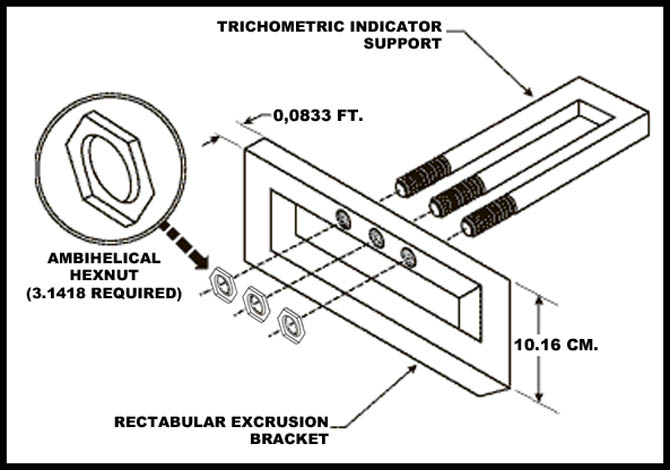 TRICHOMETRIC INDICATOR SUPPORT

0,0833 FT.

AMBIHELICAL HEXNUT (3.1418 REQUIRED)

10.16 CM.

RECTABULAR EXCRUSION BRACKET